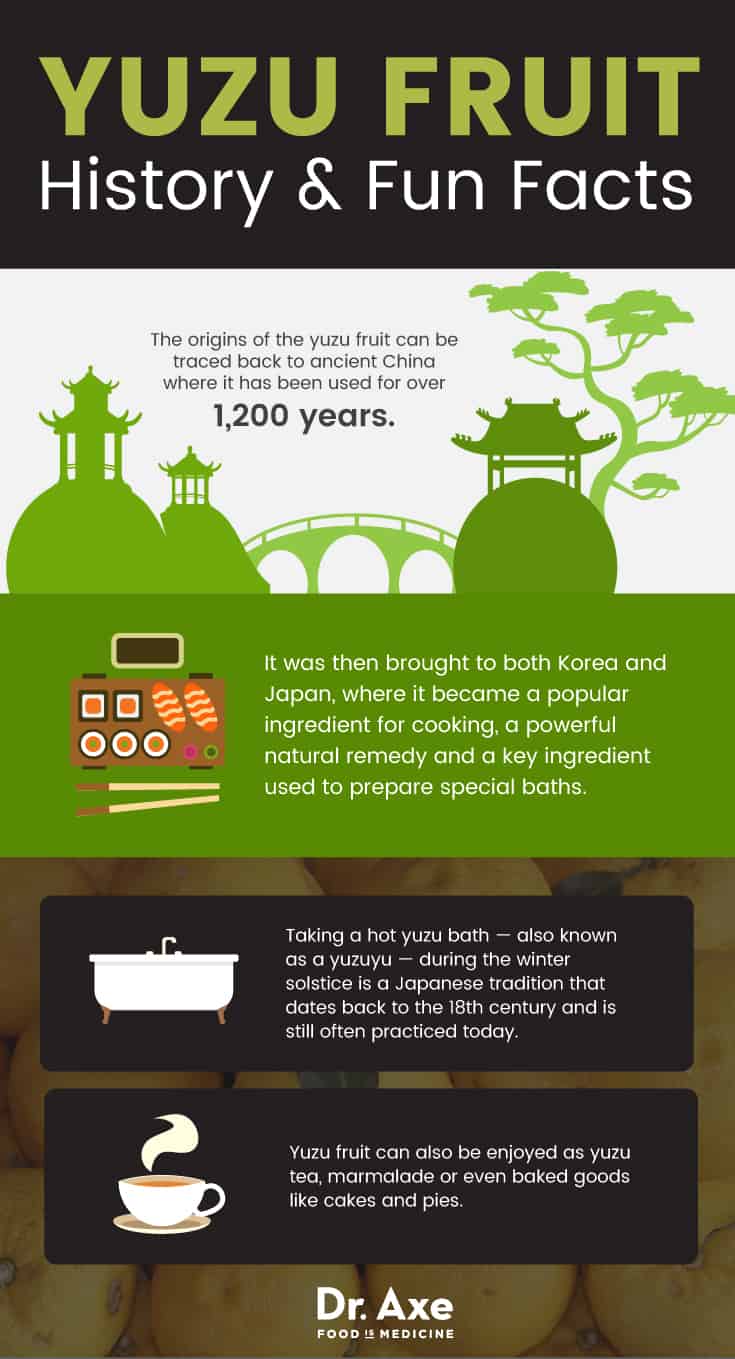 YUZU FRUIT
History & Fun Facts

The origins of the yuzu fruit can be traced back to ancient China where it has been used for over 1,200 years.

It was then brought to both Korea and Japan, where it became a popular ingredient for cooking, a powerful natural remedy and a key ingredient used to prepare special baths.

Taking a hot yuzu bath — also known as a yuzuyu — during the winter solstice is a Japanese tradition that dates back to the 18th century and is still often practiced today.

Yuzu fruit can also be enjoyed as yuzu tea, marmalade or even baked goods like cakes and pies.

Dr. Axe
FOOD IS MEDICINE